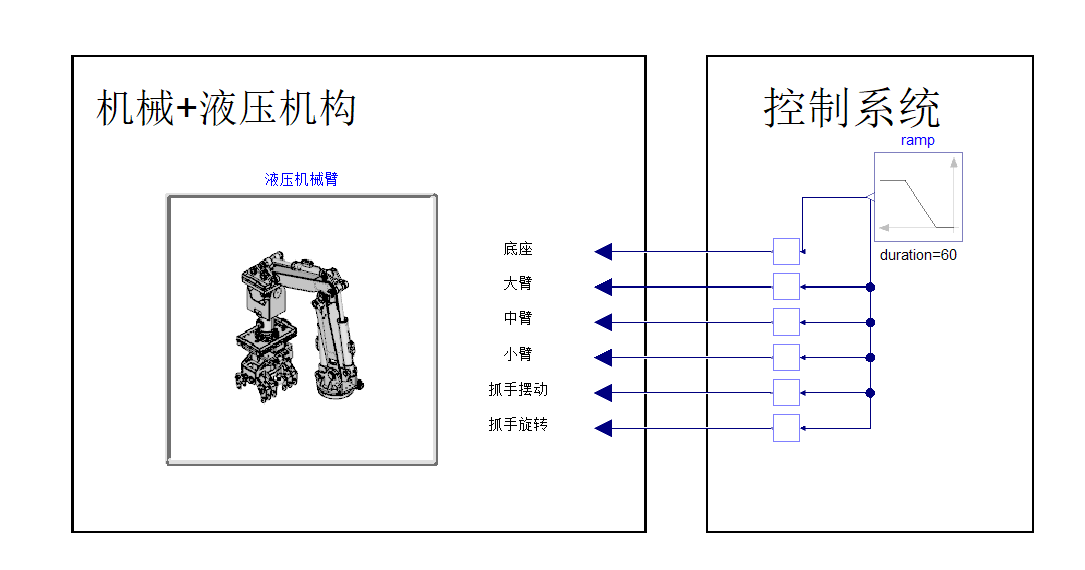 机械+液压机构

液压机械臂

底座
大臂
中臂
小臂
抓手摆动
抓手旋转

控制系统

ramp

duration=60